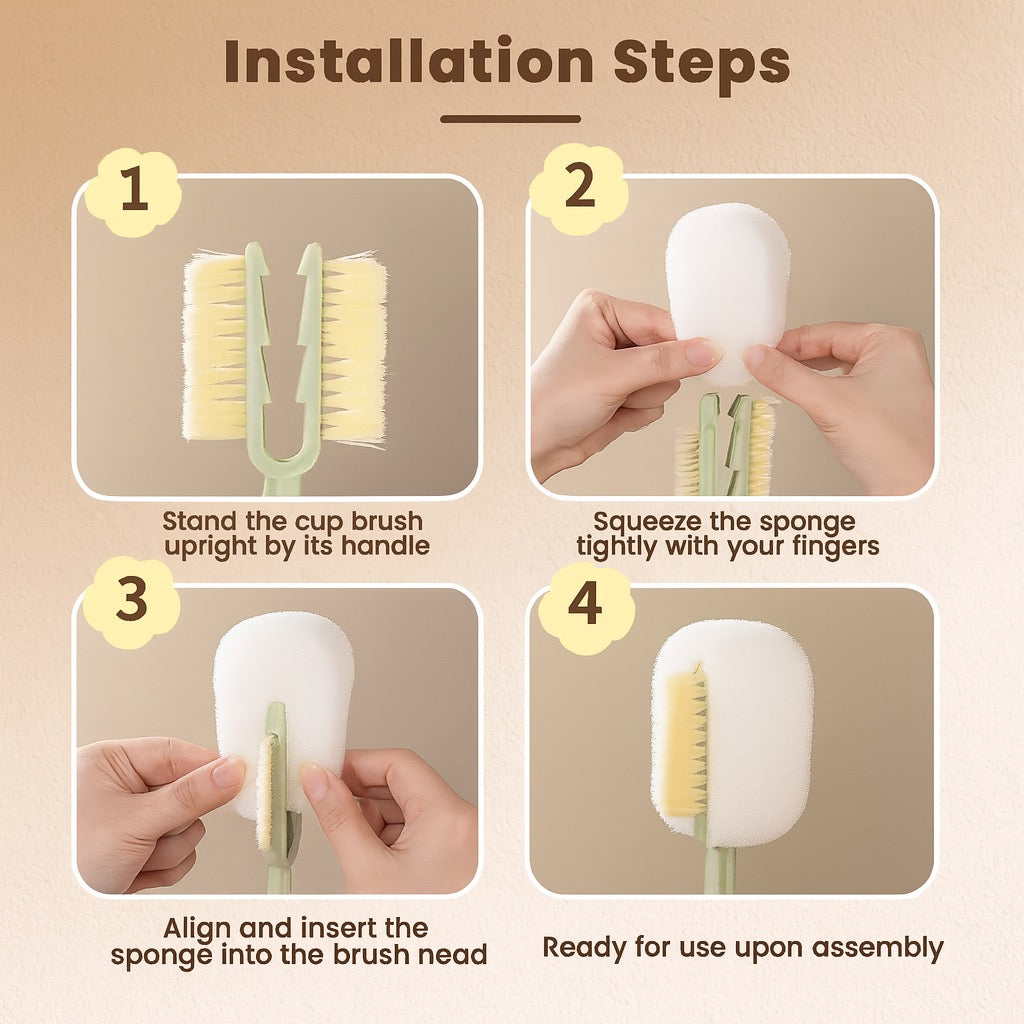 Installation Steps

1

Stand the cup brush upright by its handle

2

Squeeze the sponge tightly with your fingers

3

Align and insert the sponge into the brush nead

4

Ready for use upon assembly